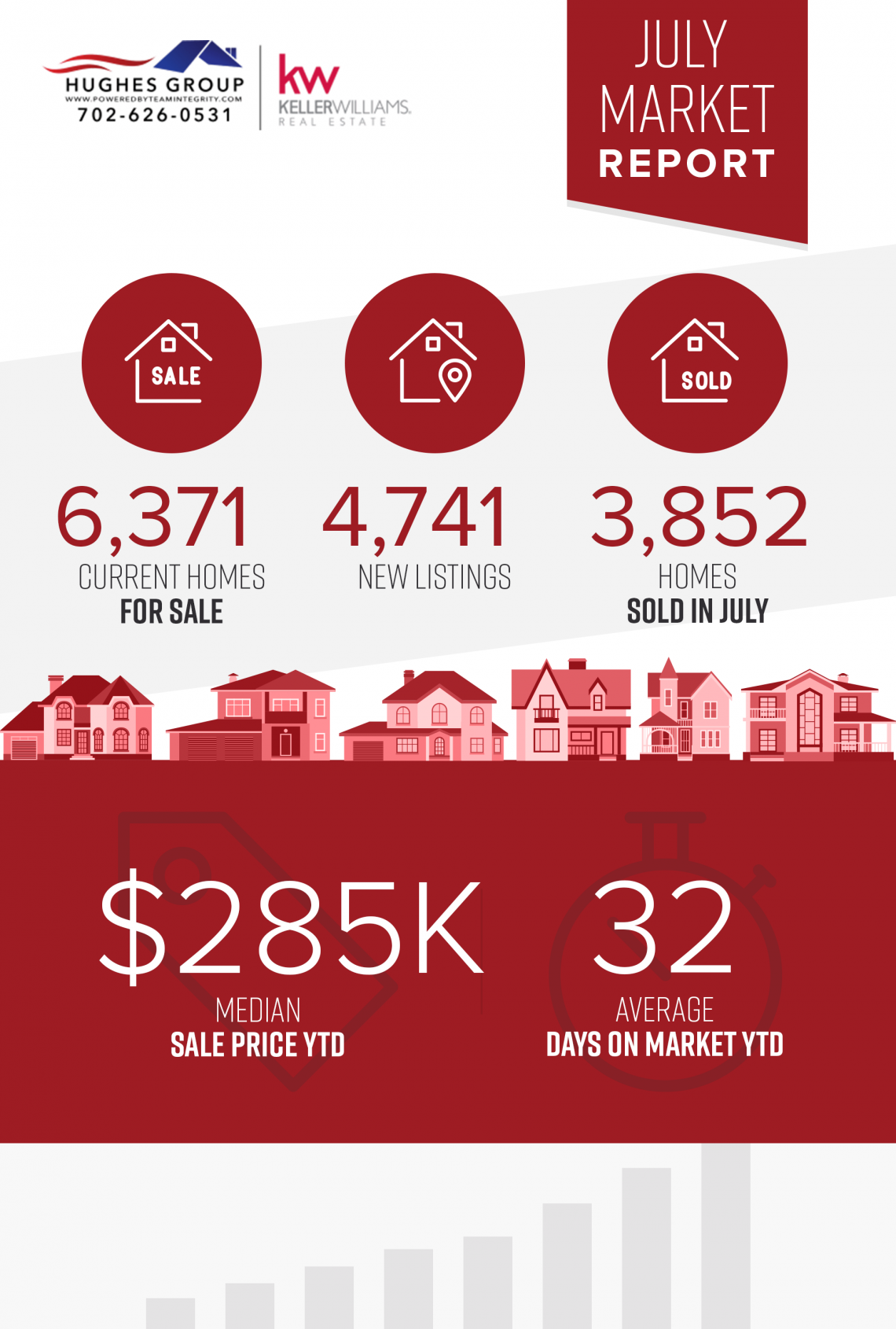 HUGHES GROUP
WWW.POWEREDBYTEAMINTEGRITY.COM
702-626-0531

kw
KELLERWILLIAMS.
REAL ESTATE

JULY MARKET REPORT

SALE

SOLD

6,371
CURRENT HOMES
FOR SALE

4,741
NEW LISTINGS

3,852
HOMES
SOLD IN JULY

$285K
MEDIAN
SALE PRICE YTD

32
AVERAGE
DAYS ON MARKET YTD